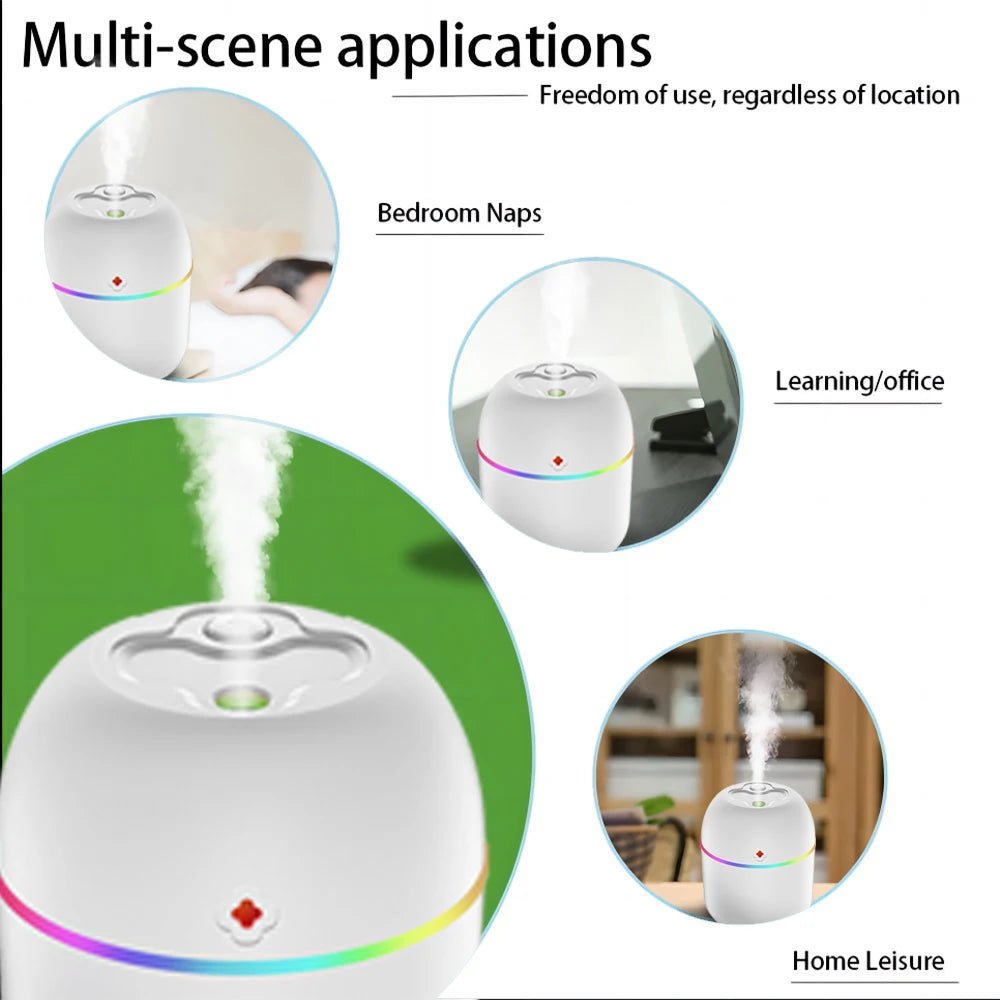 Multi-scene applications

Freedom of use, regardless of location

Bedroom Naps

Learning/office

Home Leisure